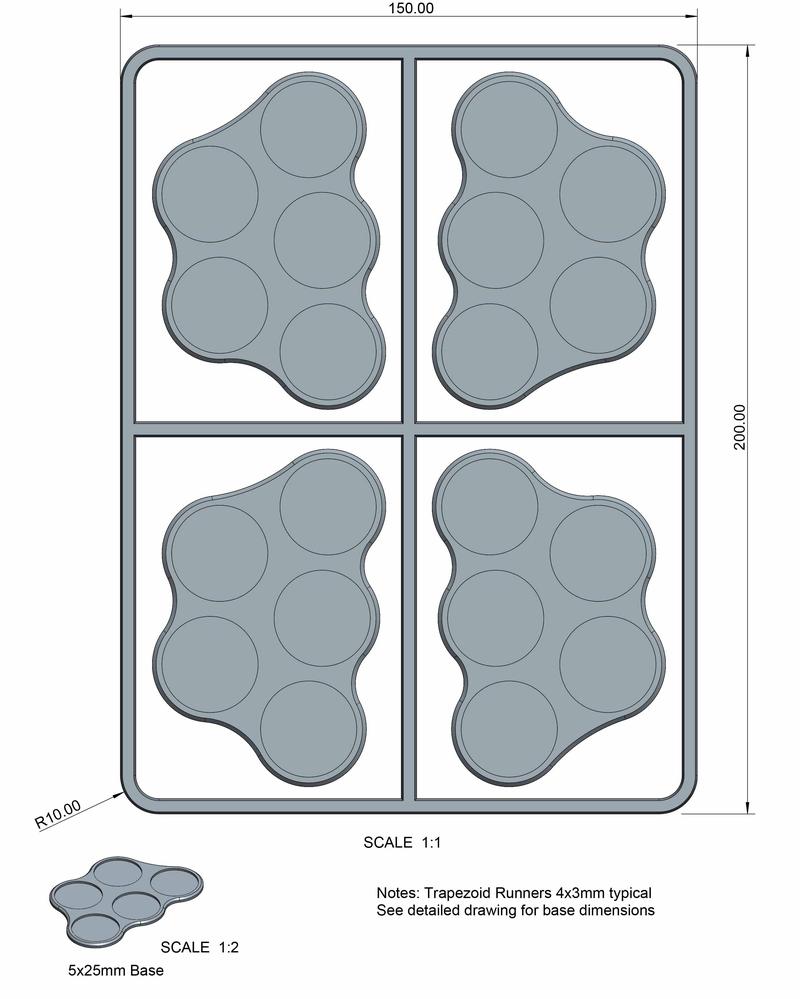 150.00

200.00

R10.00

SCALE 1:1

Notes: Trapezoid Runners 4x3mm typical
See detailed drawing for base dimensions

SCALE 1:2

5x25mm Base