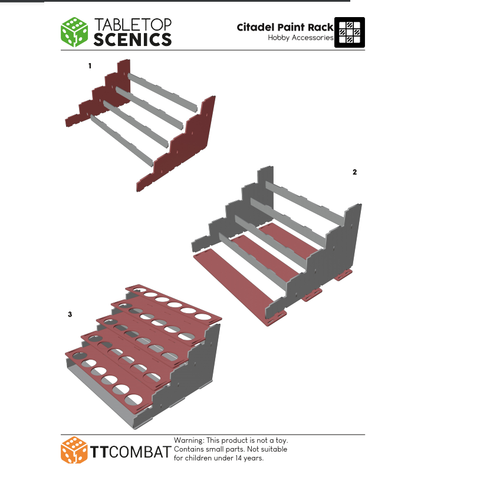 TABLETOP SCENICS

Citadel Paint Rack
Hobby Accessories

1

2

3

TTCOMBAT

Warning: This product is not a toy. Contains small parts. Not suitable for children under 14 years.