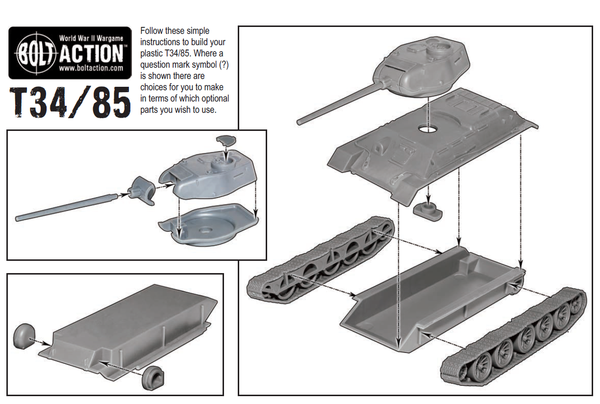 World War II Wargame
BOLT ACTION
www.boltaction.com

T34/85

Follow these simple instructions to build your plastic T34/85. Where a question mark symbol (?) is shown there are choices for you to make in terms of which optional parts you wish to use.