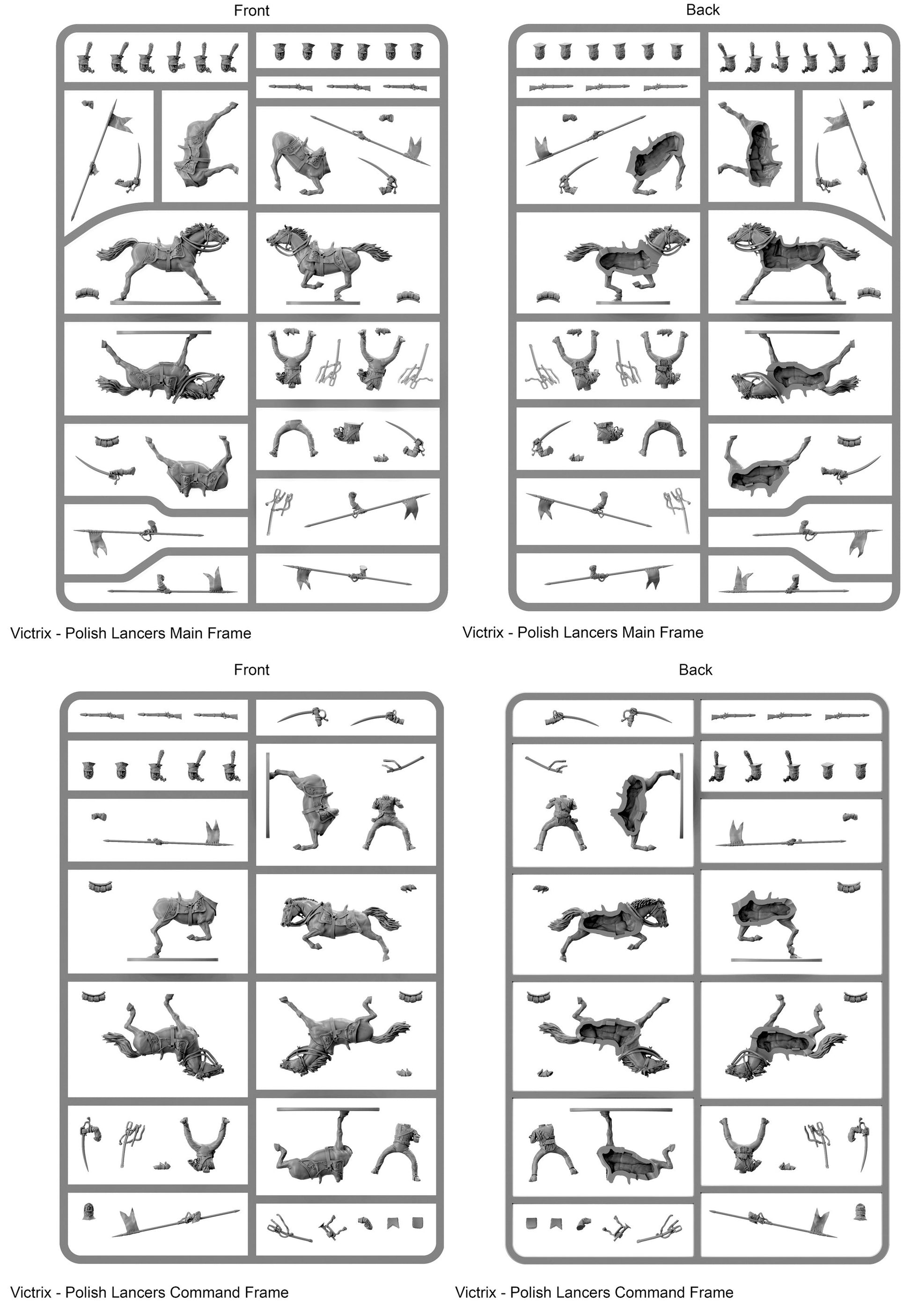 Front

Back

Victrix - Polish Lancers Main Frame

Victrix - Polish Lancers Main Frame

Front

Back

Victrix - Polish Lancers Command Frame

Victrix - Polish Lancers Command Frame