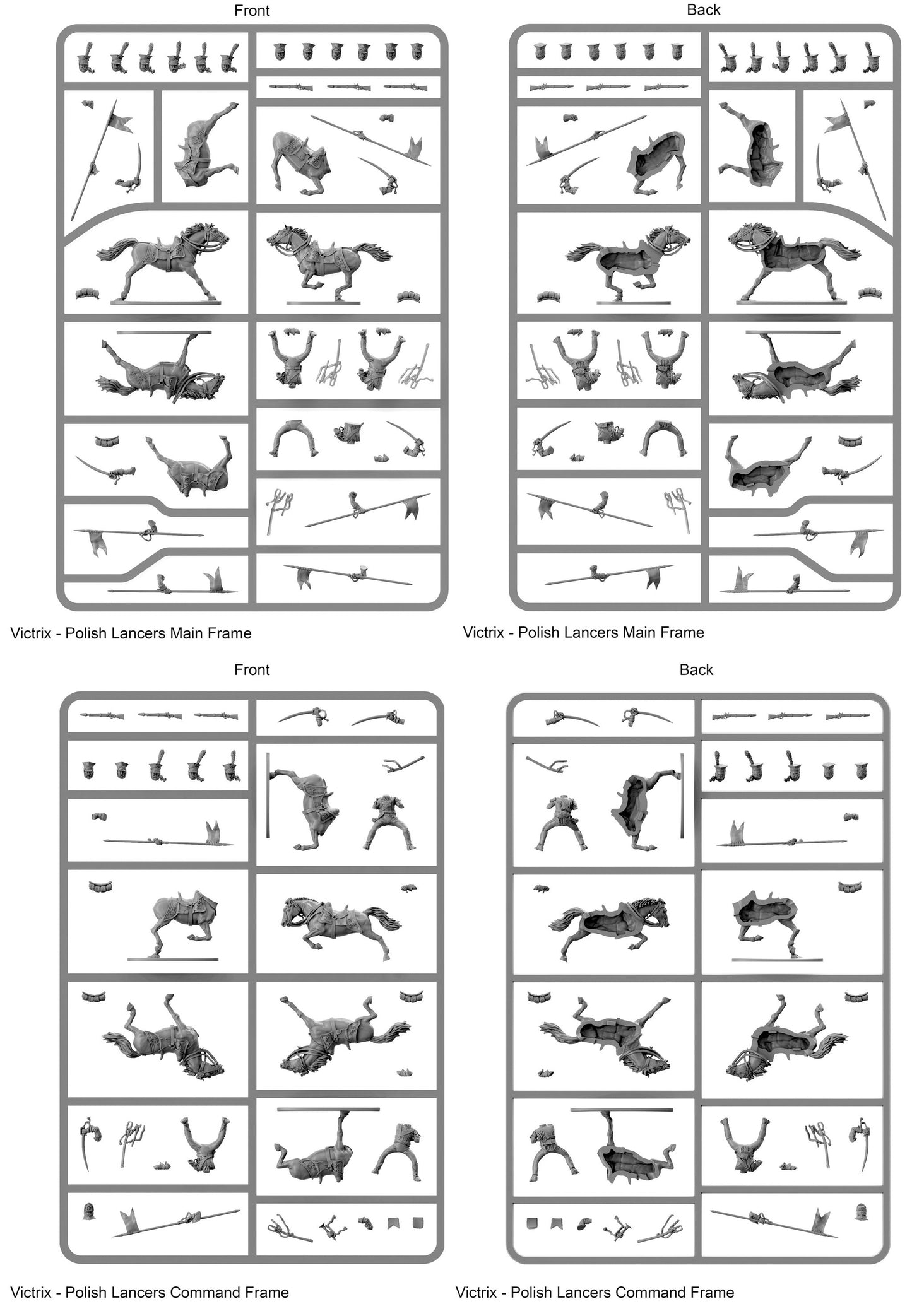 Front

Back

Victrix - Polish Lancers Main Frame

Victrix - Polish Lancers Main Frame

Front

Back

Victrix - Polish Lancers Command Frame

Victrix - Polish Lancers Command Frame