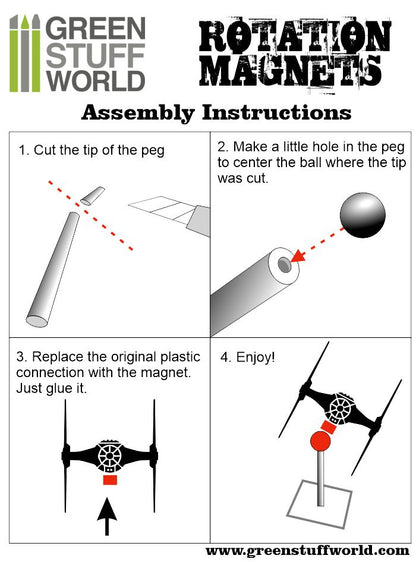 GREEN STUFF WORLD

ROTATION MAGNETS

Assembly Instructions

1. Cut the tip of the peg

2. Make a little hole in the peg to center the ball where the tip was cut.

3. Replace the original plastic connection with the magnet. Just glue it.

4. Enjoy!

www.greenstuffworld.com