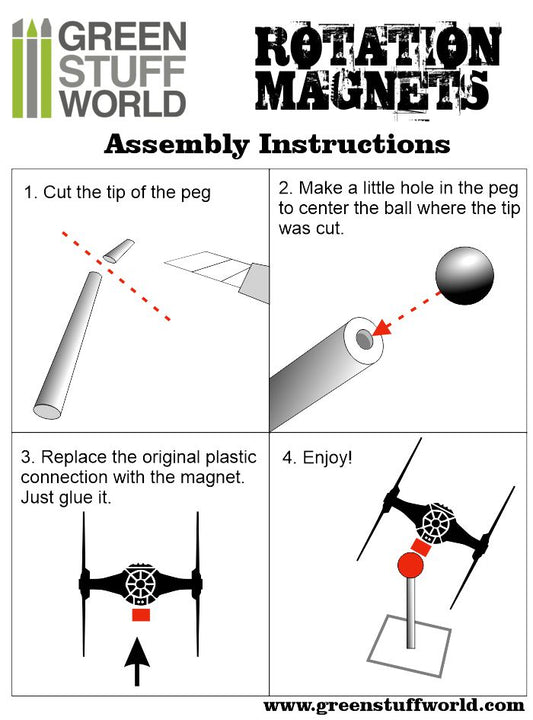 GREEN STUFF WORLD

ROTATION MAGNETS

Assembly Instructions

1. Cut the tip of the peg

2. Make a little hole in the peg to center the ball where the tip was cut.

3. Replace the original plastic connection with the magnet. Just glue it.

4. Enjoy!

www.greenstuffworld.com