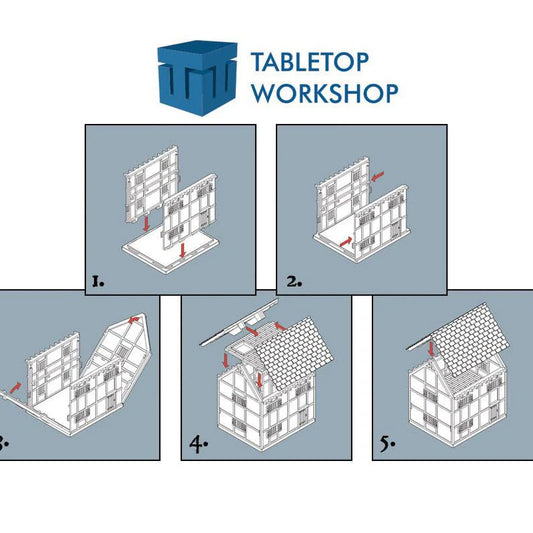 TABLETOP WORKSHOP

1.

2.

3.

4.

5.