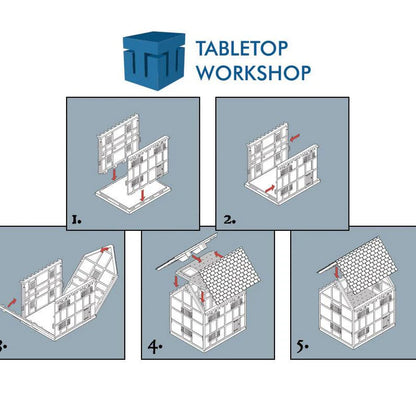 TABLETOP
WORKSHOP

1.

2.

3.

4.

5.