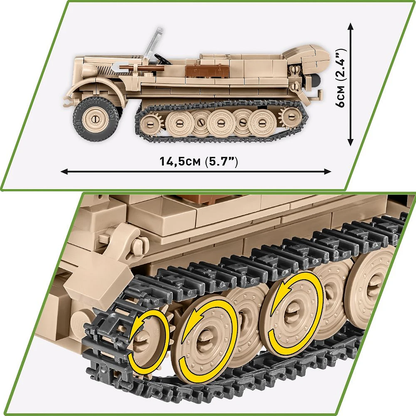 6CM (2.4")

14,5CM (5.7")