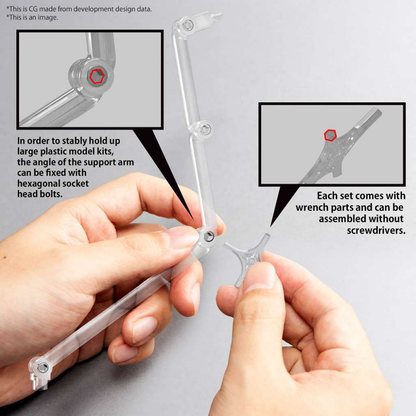 *This is CG made from development design data.
*This is an image.

In order to stably hold up large plastic model kits, the angle of the support arm can be fixed with hexagonal socket head bolts.

Each set comes with wrench parts and can be assembled without screwdrivers.