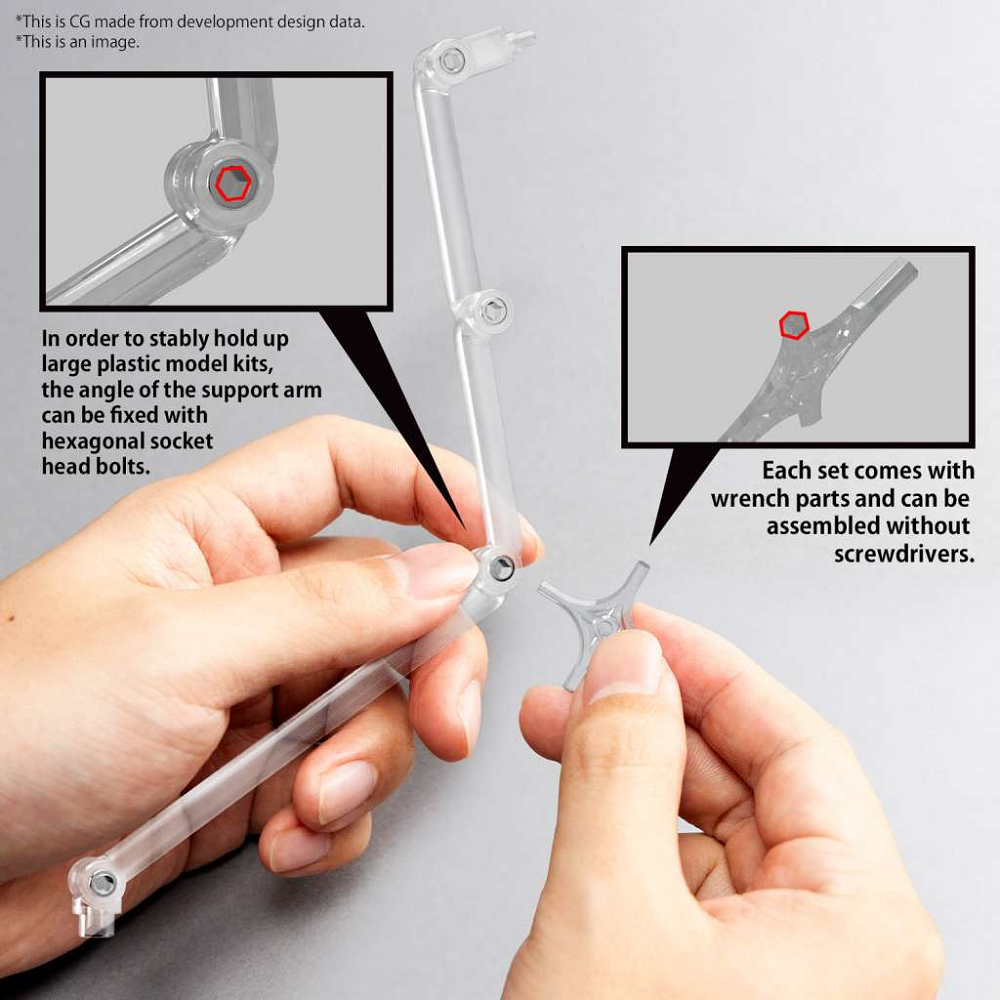 *This is CG made from development design data.
*This is an image.

In order to stably hold up large plastic model kits, the angle of the support arm can be fixed with hexagonal socket head bolts.

Each set comes with wrench parts and can be assembled without screwdrivers.