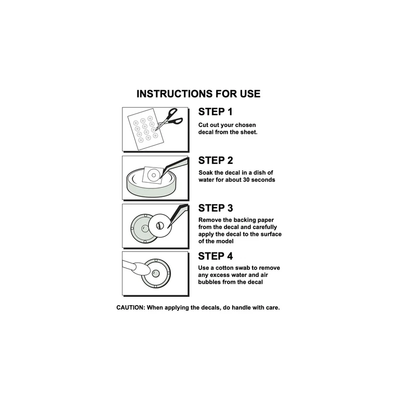 INSTRUCTIONS FOR USE

STEP 1

Cut out your chosen decal from the sheet.

STEP 2

Soak the decal in a dish of water for about 30 seconds

STEP 3

Remove the backing paper from the decal and carefully apply the decal to the surface of the model

STEP 4

Use a cotton swab to remove any excess water and air bubbles from the decal

CAUTION: When applying the decals, do handle with care.