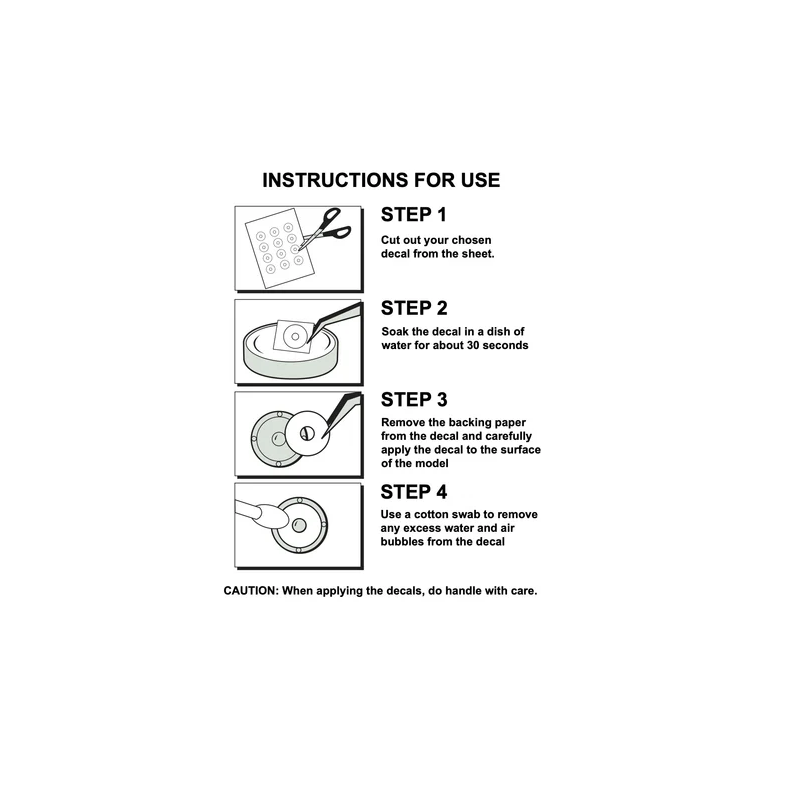 INSTRUCTIONS FOR USE

STEP 1
Cut out your chosen decal from the sheet.

STEP 2
Soak the decal in a dish of water for about 30 seconds

STEP 3
Remove the backing paper from the decal and carefully apply the decal to the surface of the model

STEP 4
Use a cotton swab to remove any excess water and air bubbles from the decal

CAUTION: When applying the decals, do handle with care.