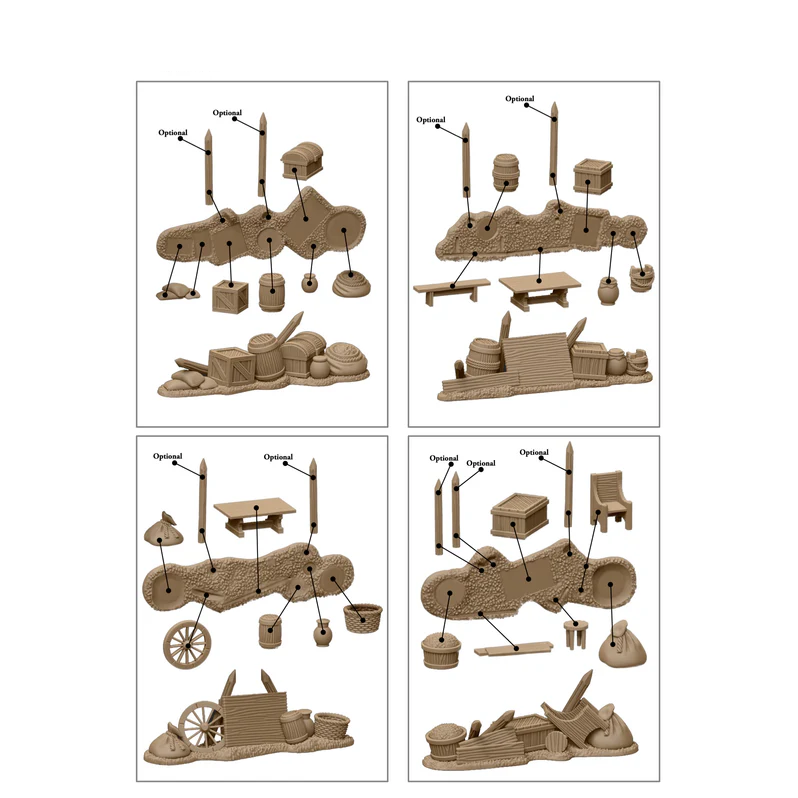 Optional
Optional

Optional
Optional

Optional
Optional

Optional
Optional
Optional