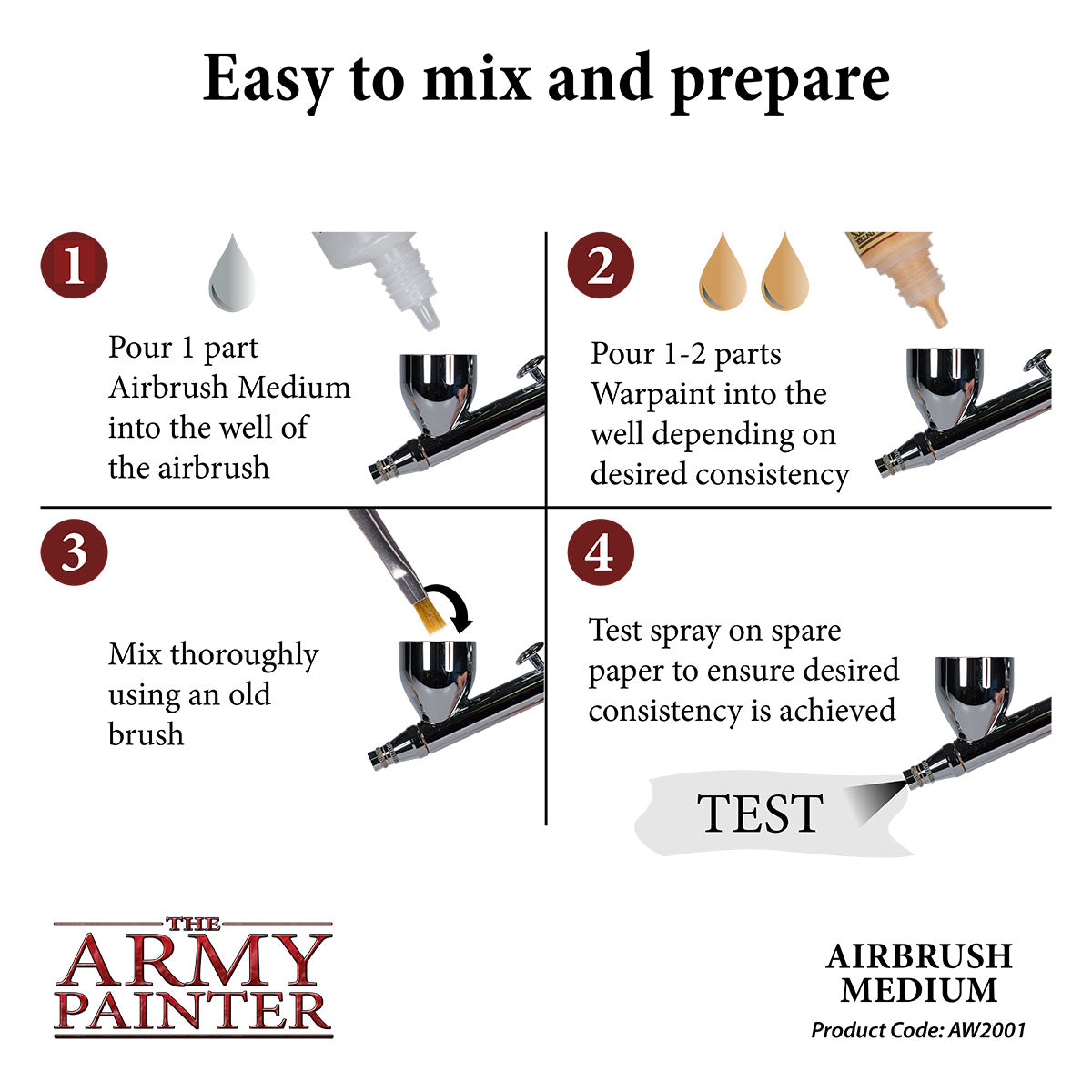 Easy to mix and prepare

1

Pour 1 part Airbrush Medium into the well of the airbrush

2

Pour 1-2 parts Warpaint into the well depending on desired consistency

3

Mix thoroughly using an old brush

4

Test spray on spare paper to ensure desired consistency is achieved

TEST

THE ARMY PAINTER

AIRBRUSH MEDIUM
Product Code: AW2001